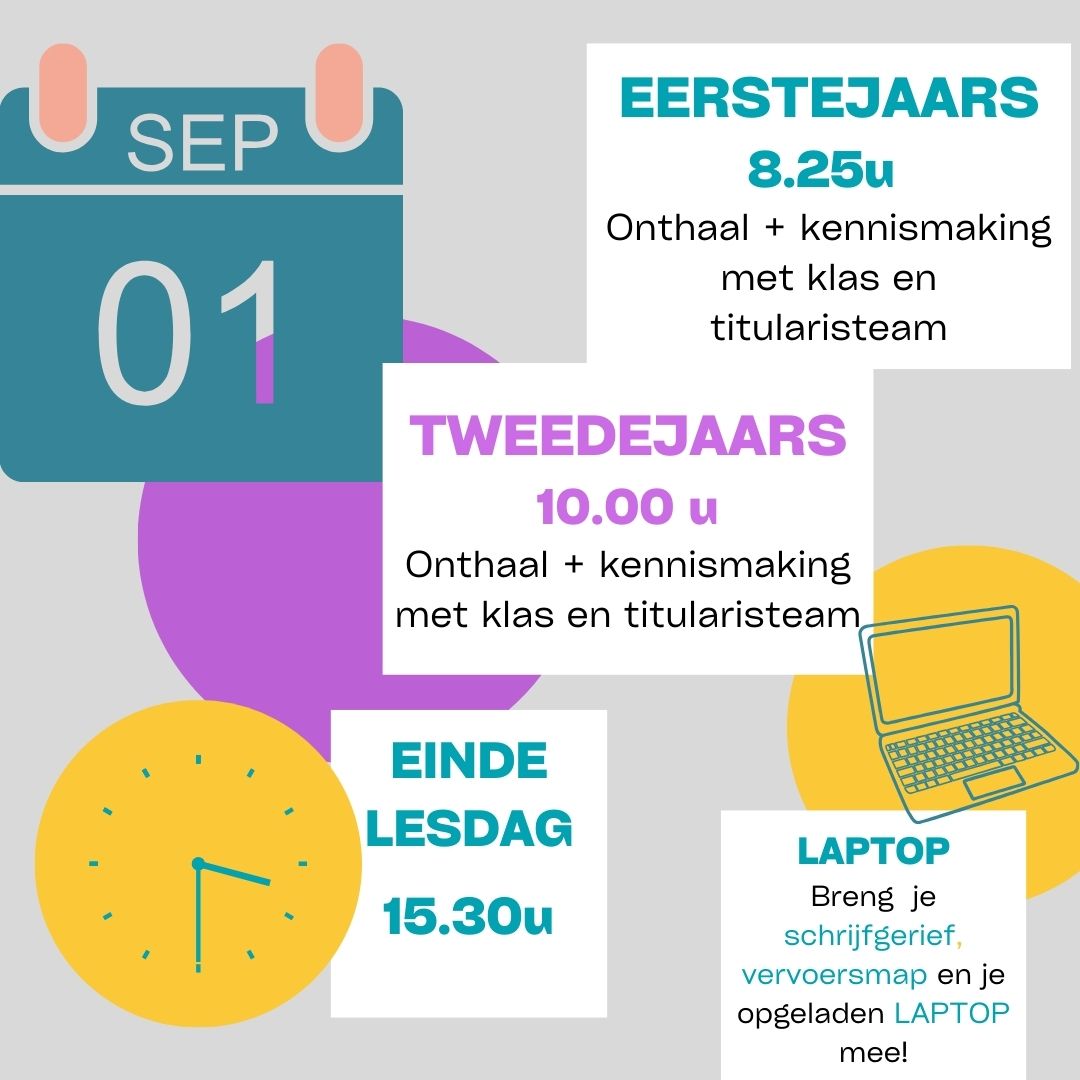 SEP
01

EERSTEJAARS
8.25u
Onthaal + kennismaking met klas en titularisteam

TWEEDEJAARS
10.00 u
Onthaal + kennismaking met klas en titularisteam

EINDE LESDAG
15.30u

LAPTOP
Breng je schrijfgerief, vervoersmap en je opgeladen LAPTOP mee!